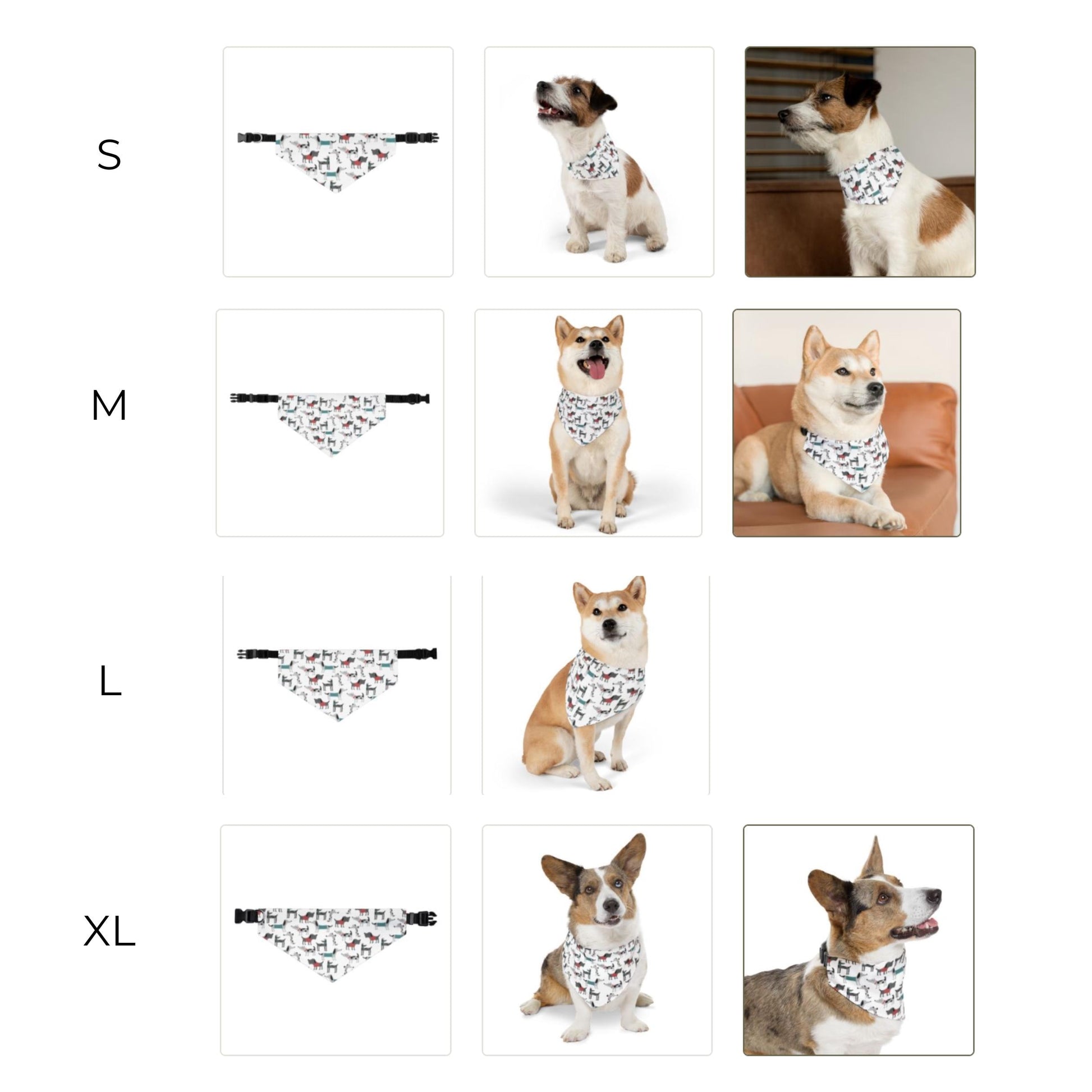 S

M

L

XL